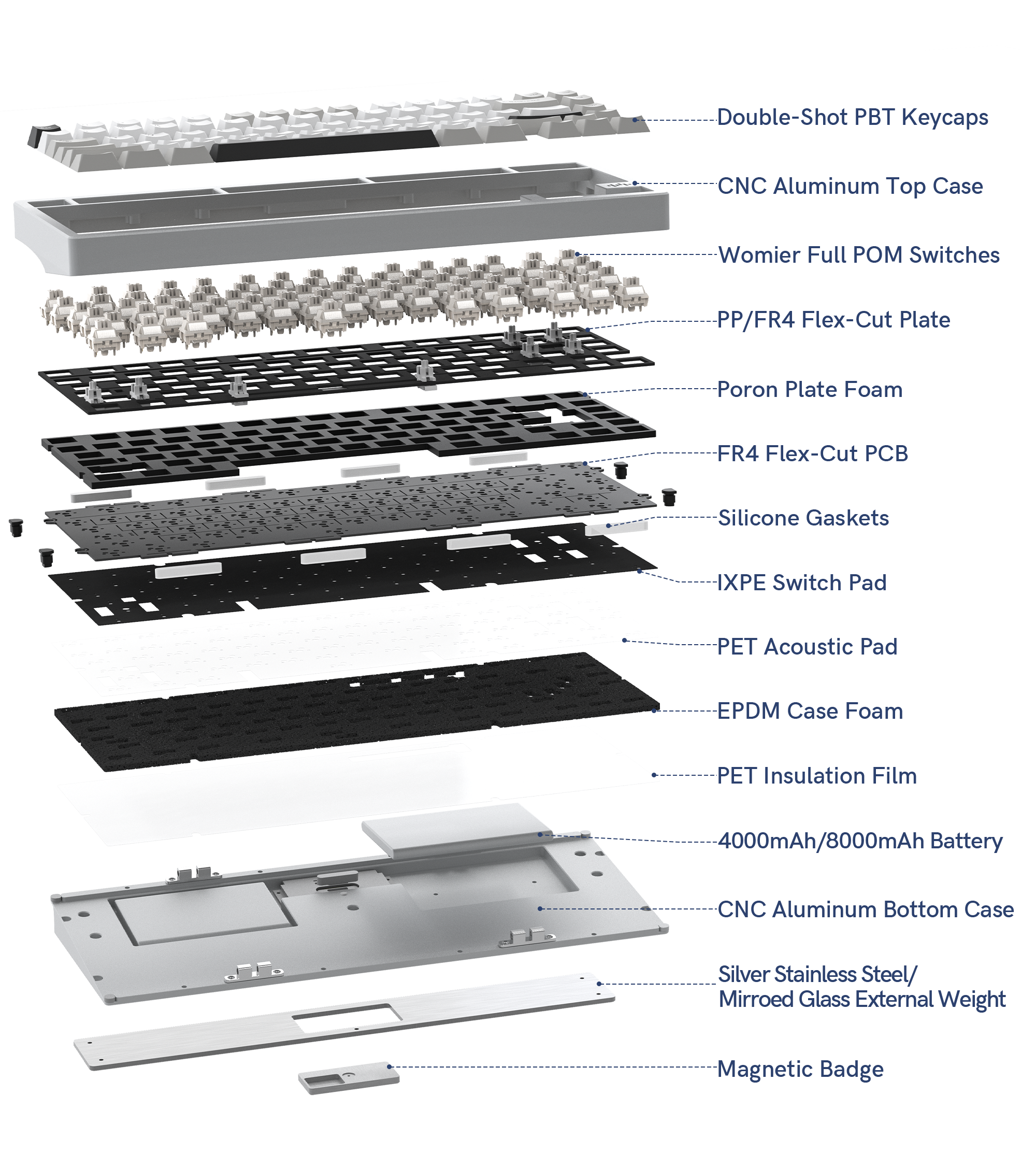 Double-Shot PBT Keycaps

CNC Aluminum Top Case

Womier Full POM Switches

PP/FR4 Flex-Cut Plate

Poron Plate Foam

FR4 Flex-Cut PCB

Silicone Gaskets

IXPE Switch Pad

PET Acoustic Pad

EPDM Case Foam

PET Insulation Film

4000mAh/8000mAh Battery

CNC Aluminum Bottom Case

Silver Stainless Steel/
Mirroed Glass External Weight

Magnetic Badge